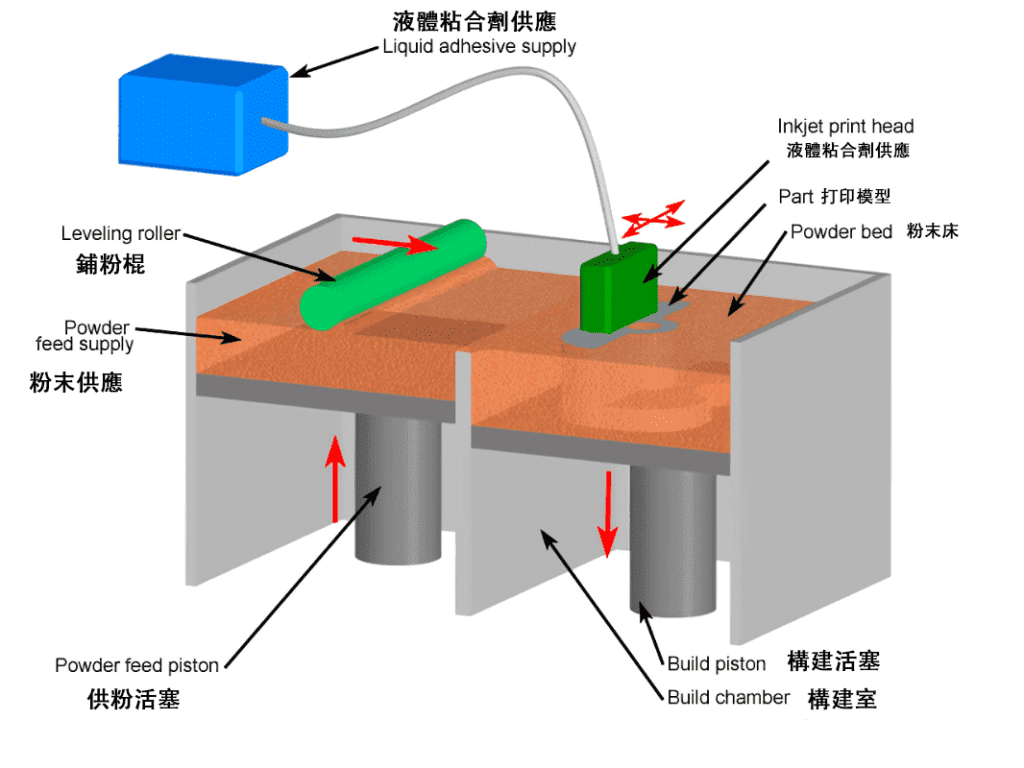 液體粘合劑供應
Liquid adhesive supply

Inkjet print head
液體粘合劑供應

Part 打印模型

Powder bed 粉末床

Leveling roller
鋪粉棍

Powder feed supply
粉末供應

Powder feed piston
供粉活塞

Build piston 構建活塞

Build chamber 構建室